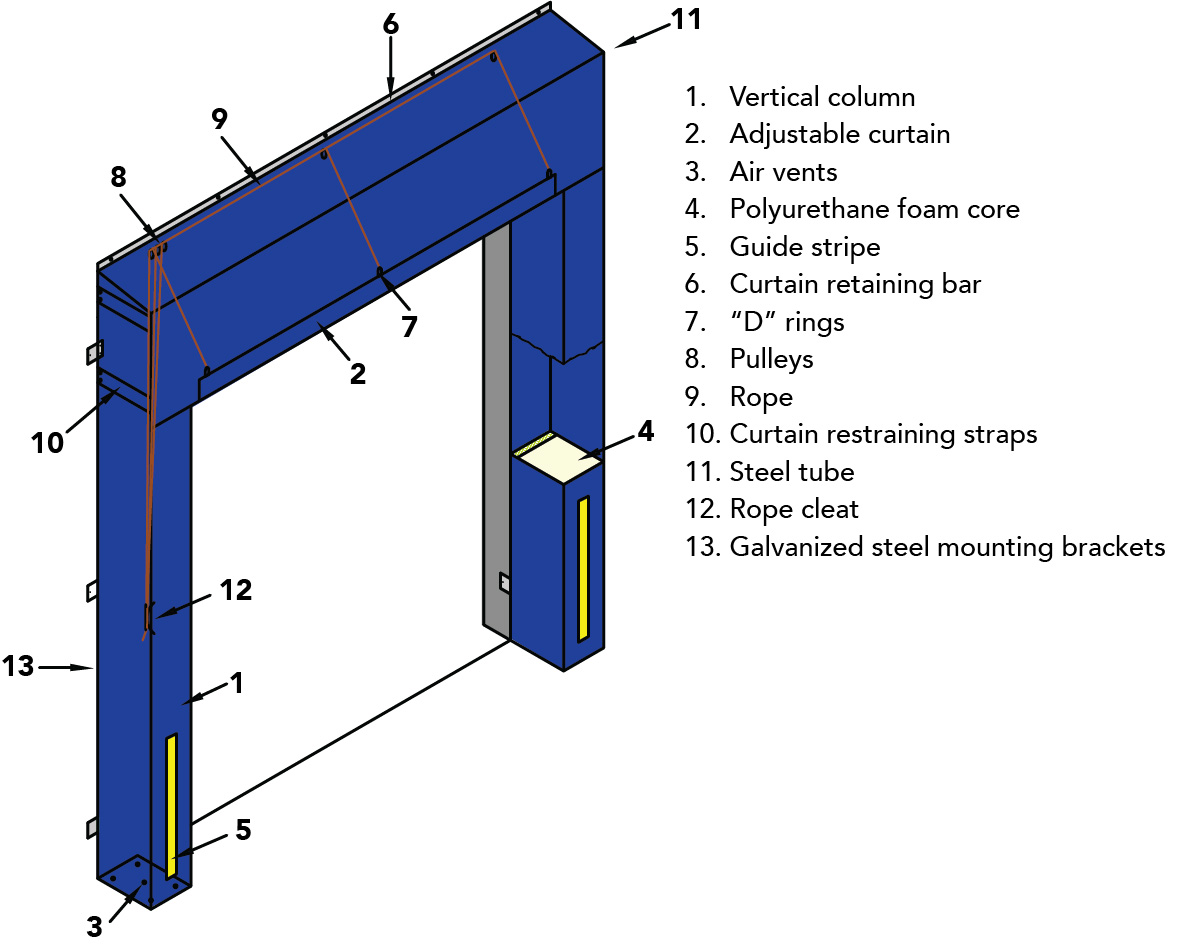 6
11
9
8
7
2
10
4
12
13
1
5
3

1. Vertical column
2. Adjustable curtain
3. Air vents
4. Polyurethane foam core
5. Guide stripe
6. Curtain retaining bar
7. "D" rings
8. Pulleys
9. Rope
10. Curtain restraining straps
11. Steel tube
12. Rope cleat
13. Galvanized steel mounting brackets